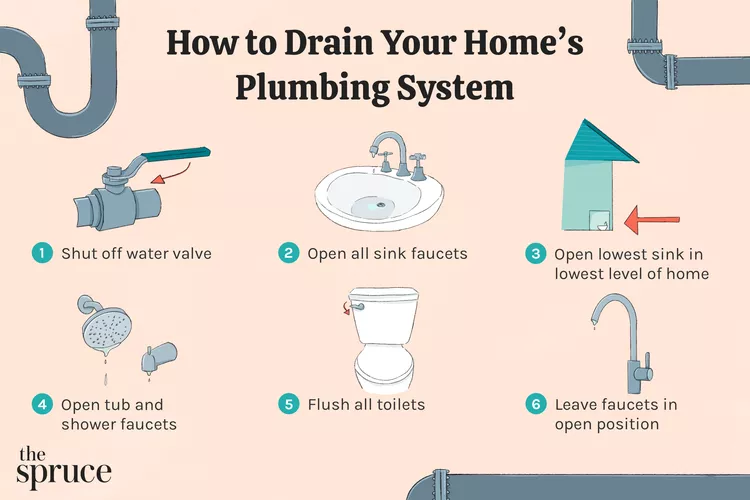 How to Drain Your Home's Plumbing System

1 Shut off water valve

2 Open all sink faucets

3 Open lowest sink in lowest level of home

4 Open tub and shower faucets

5 Flush all toilets

6 Leave faucets in open position

the spruce